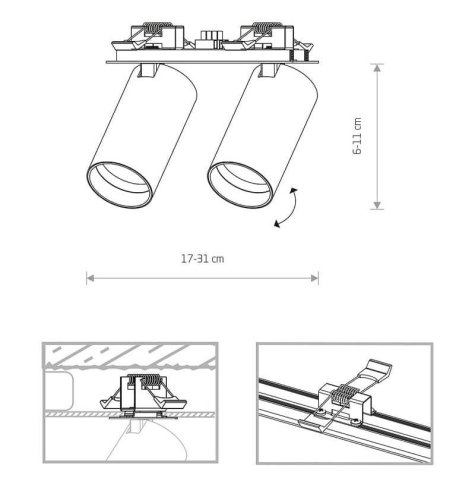 6-11 cm

17-31 cm