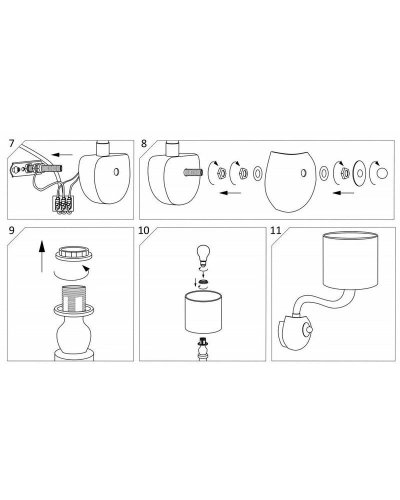 7

8

9

10

11