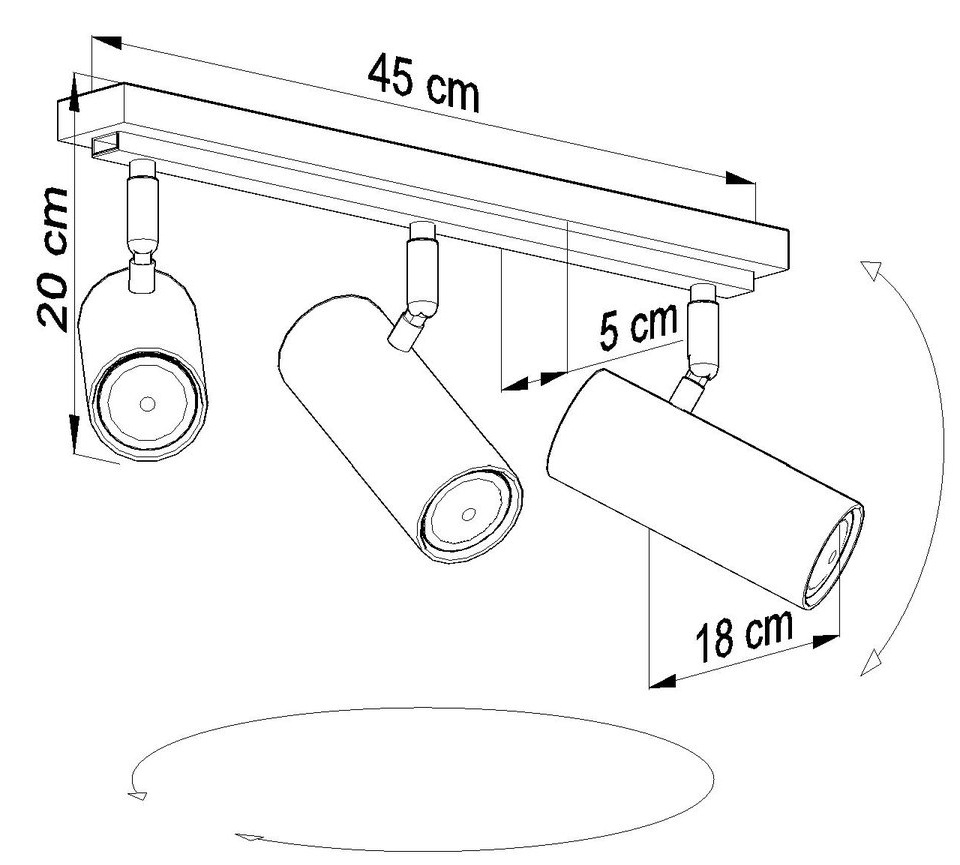 45 cm

20 cm

5 cm

18 cm